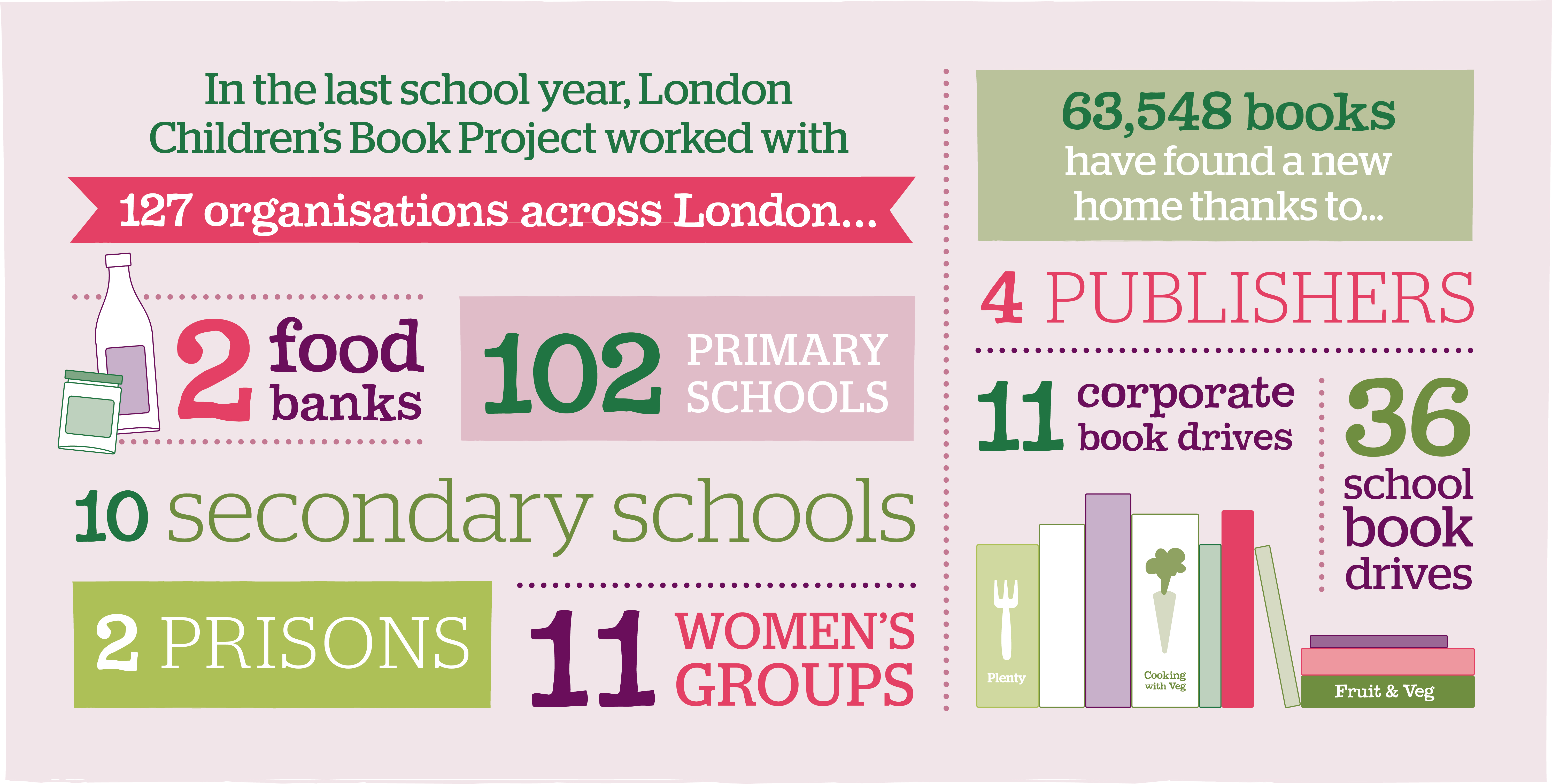 In the last school year, London Children's Book Project worked with

127 organisations across London...

2 food banks

102 PRIMARY SCHOOLS

10 secondary schools

2 PRISONS

11 WOMEN'S GROUPS

63,548 books have found a new home thanks to...

4 PUBLISHERS

11 corporate book drives

36 school book drives

Plenty

Cooking with Veg

Fruit & Veg